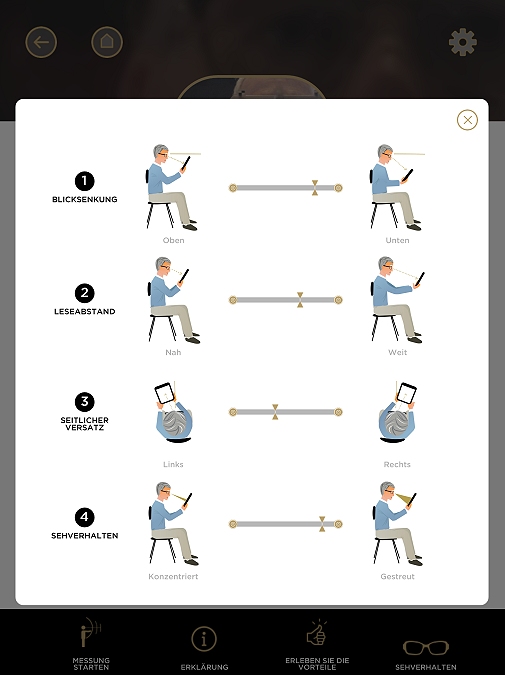 1
BLICKSENKUNG

Oben

Unten

2
LESEABSTAND

Nah

Weit

3
SEITLICHER VERSATZ

Links

Rechts

4
SEHVERHALTEN

Konzentriert

Gestreut

MESSUNG STARTEN

ERKLÄRUNG

ERLEBEN SIE DIE VORTEILE

SEHVERHALTEN